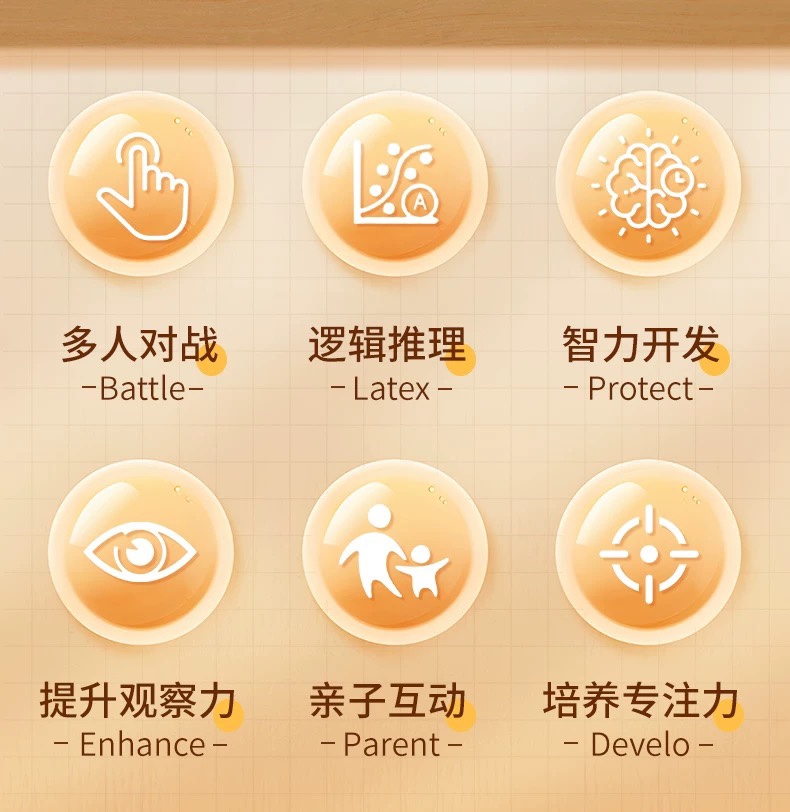 多人对战
-Battle-

逻辑推理
- Latex -

智力开发
- Protect -

提升观察力
- Enhance -

亲子互动
- Parent -

培养专注力
- Develo -